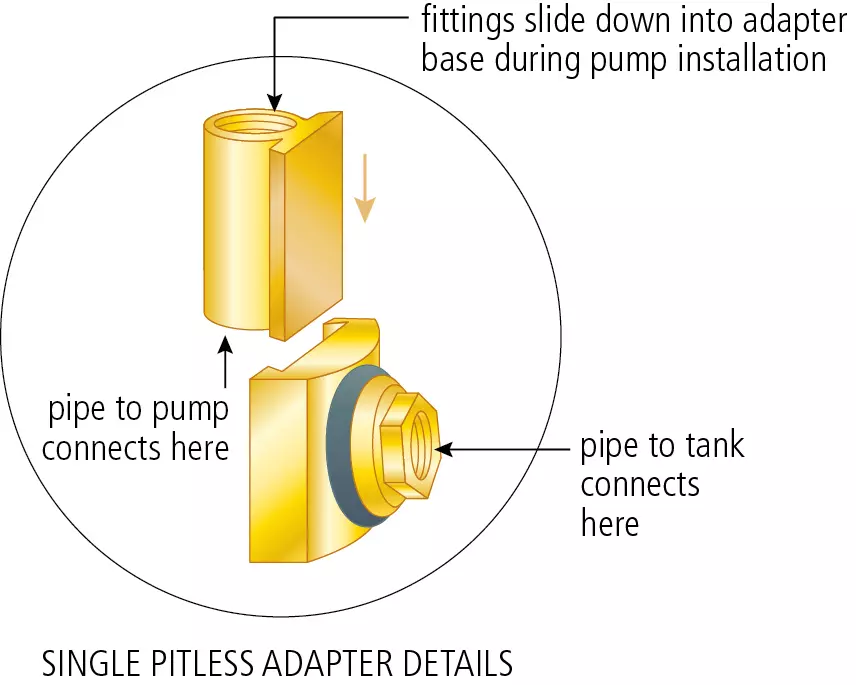 fittings slide down into adapter base during pump installation

pipe to pump connects here

pipe to tank connects here

SINGLE PITLESS ADAPTER DETAILS