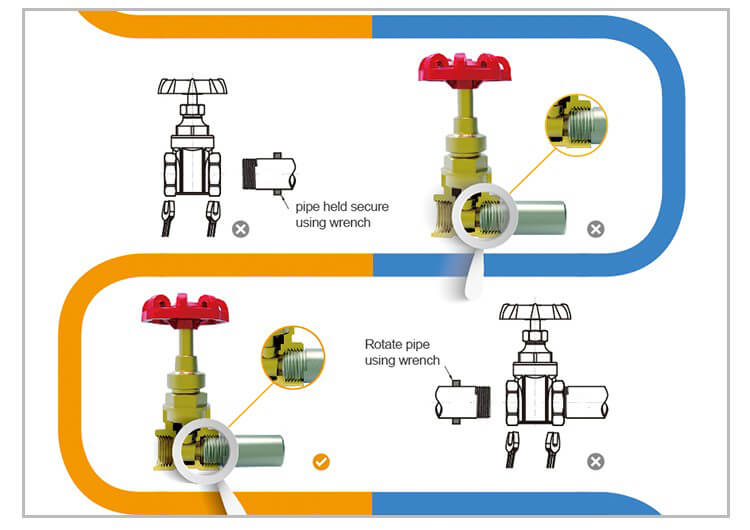 pipe held secure using wrench

Rotate pipe using wrench