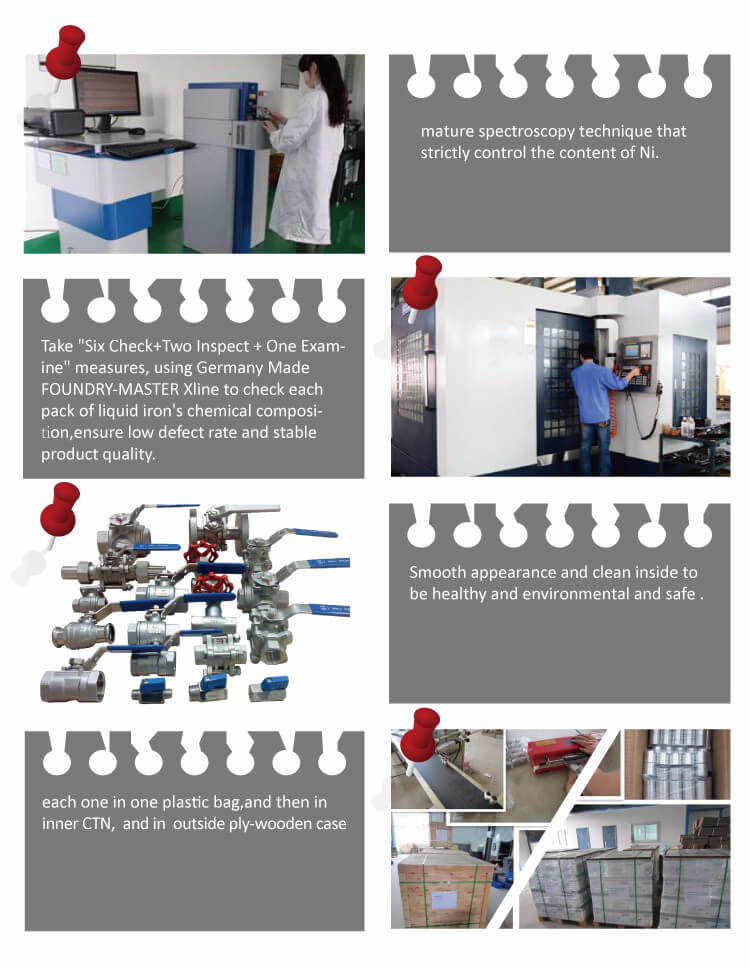 mature spectroscopy technique that strictly control the content of Ni.

Take "Six Check+Two Inspect + One Examine" measures, using Germany Made FOUNDRY-MASTER Xline to check each pack of liquid iron's chemical composition,ensure low defect rate and stable product quality.

Smooth appearance and clean inside to be healthy and environmental and safe .

each one in one plastic bag,and then in inner CTN, and in outside ply-wooden case